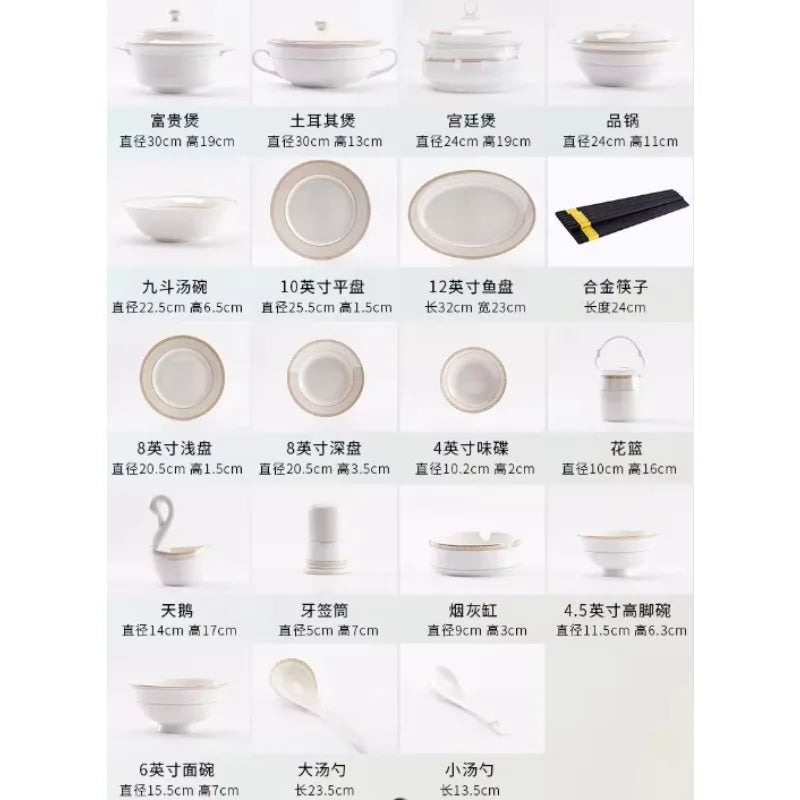 富贵煲
直径30cm 高19cm

土耳其煲
直径30cm 高13cm

宫廷煲
直径24cm 高19cm

品锅
直径24cm 高11cm

九斗汤碗
直径22.5cm 高6.5cm

10英寸平盘
直径25.5cm 高1.5cm

12英寸鱼盘
长32cm 宽23cm

合金筷子
长度24cm

8英寸浅盘
直径20.5cm 高1.5cm

8英寸深盘
直径20.5cm 高3.5cm

4英寸味碟
直径10.2cm 高2cm

花篮
直径10cm 高16cm

天鹅
直径14cm 高17cm

牙签筒
直径5cm 高7cm

烟灰缸
直径9cm 高3cm

4.5英寸高脚碗
直径11.5cm 高6.3cm

6英寸面碗
直径15.5cm 高7cm

大汤勺
长23.5cm

小汤勺
长13.5cm